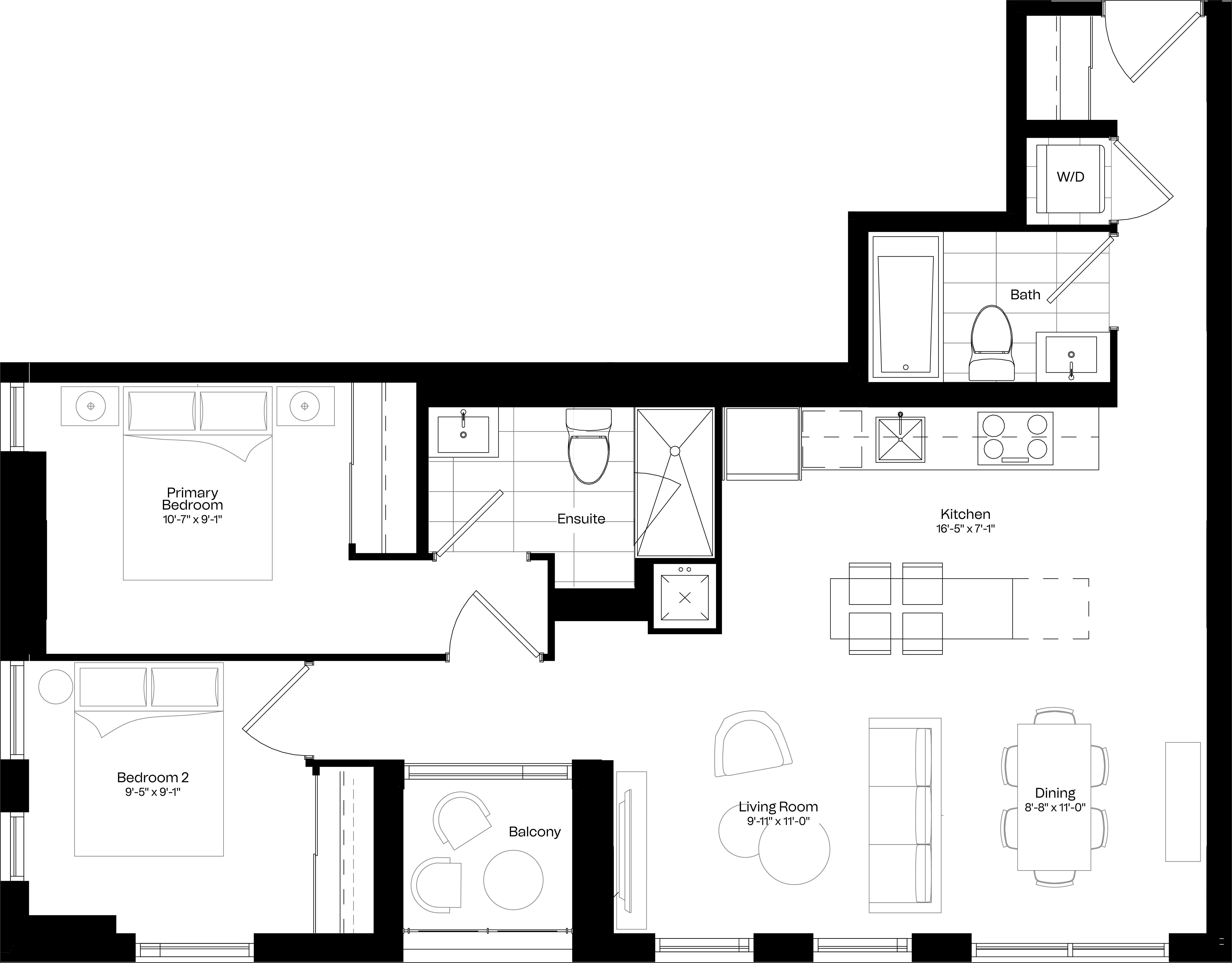 W/D

Bath

Primary Bedroom
10'-7" x 9'-1"

Ensuite

Kitchen
16'-5" x 7'-1"

Bedroom 2
9'-5" x 9'-1"

Balcony

Living Room
9'-11" x 11'-0"

Dining
8'-8" x 11'-0"